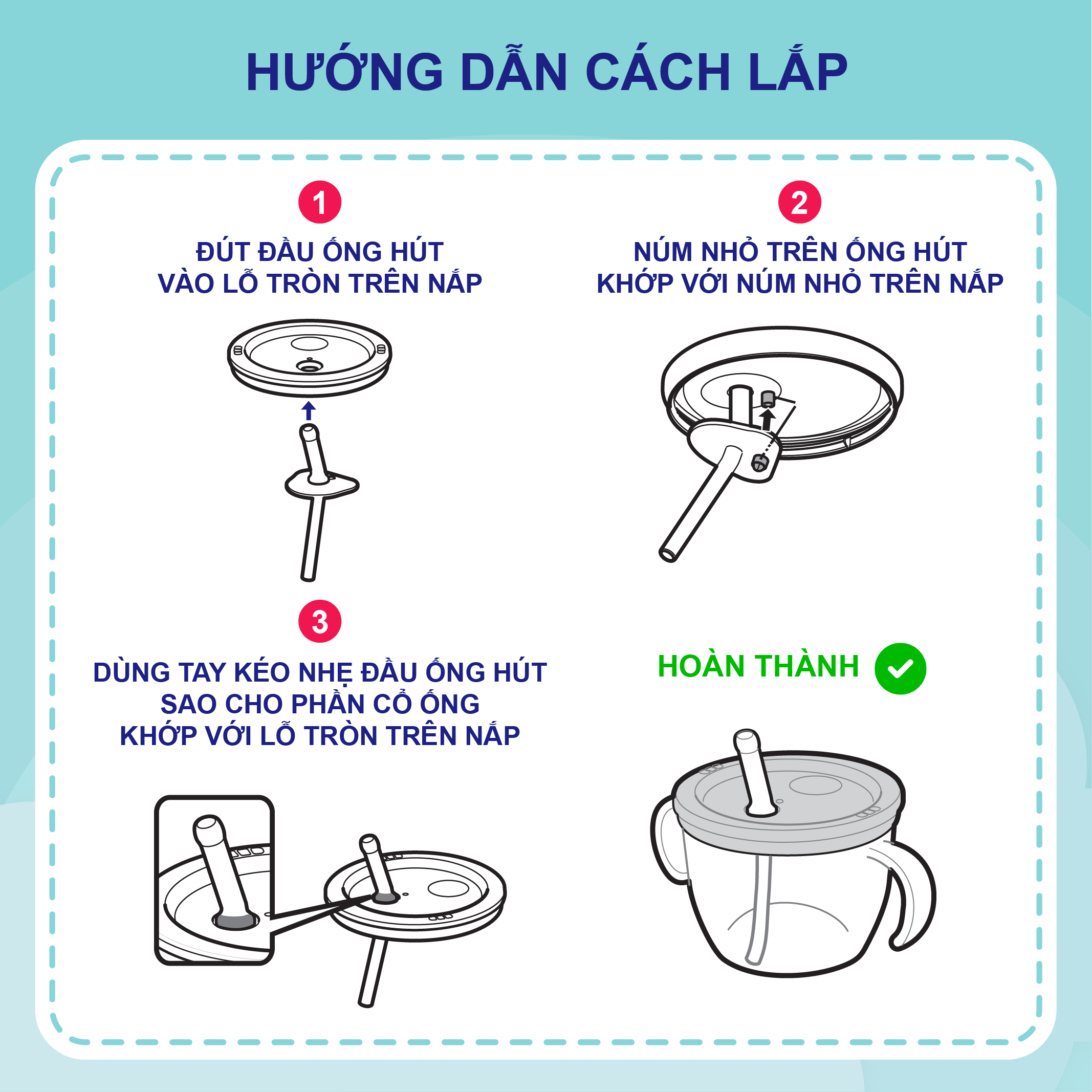 HƯỚNG DẪN CÁCH LẮP

1

ĐÚT ĐẦU ỐNG HÚT VÀO LỖ TRÒN TRÊN NẮP

2

NÚM NHỎ TRÊN ỐNG HÚT KHỚP VỚI NÚM NHỎ TRÊN NẮP

3

DÙNG TAY KÉO NHẸ ĐẦU ỐNG HÚT SAO CHO PHẦN CỔ ỐNG KHỚP VỚI LỖ TRÒN TRÊN NẮP

HOÀN THÀNH