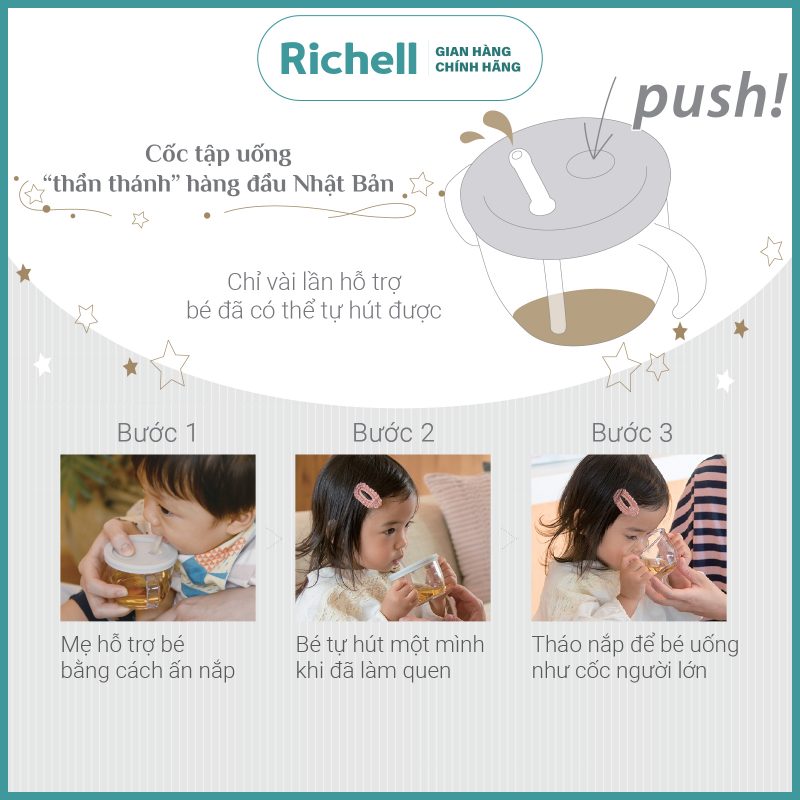 Richell GIAN HÀNG CHÍNH HÃNG

push!

Cốc tập uống "thần thánh" hàng đầu Nhật Bản

Chỉ vài lần hỗ trợ bé đã có thể tự hút được

Bước 1

Mẹ hỗ trợ bé bằng cách ấn nắp

Bước 2

Bé tự hút một mình khi đã làm quen

Bước 3

Tháo nắp để bé uống như cốc người lớn